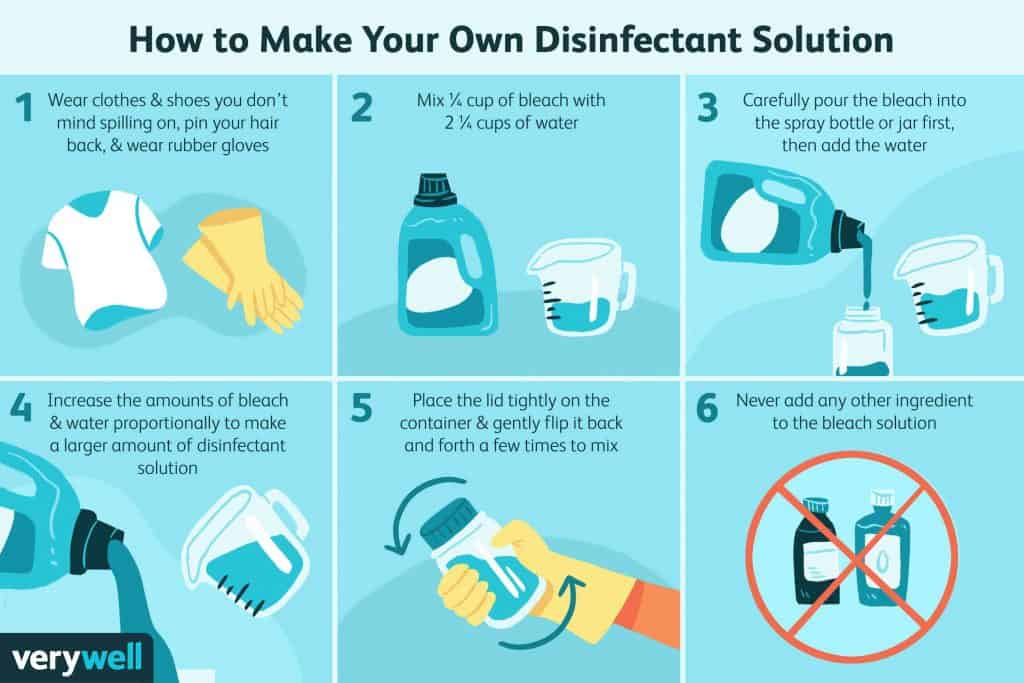 How to Make Your Own Disinfectant Solution

1 Wear clothes & shoes you don't mind spilling on, pin your hair back, & wear rubber gloves

2 Mix ¼ cup of bleach with 2 ¼ cups of water

3 Carefully pour the bleach into the spray bottle or jar first, then add the water

4 Increase the amounts of bleach & water proportionally to make a larger amount of disinfectant solution

5 Place the lid tightly on the container & gently flip it back and forth a few times to mix

6 Never add any other ingredient to the bleach solution

verywell